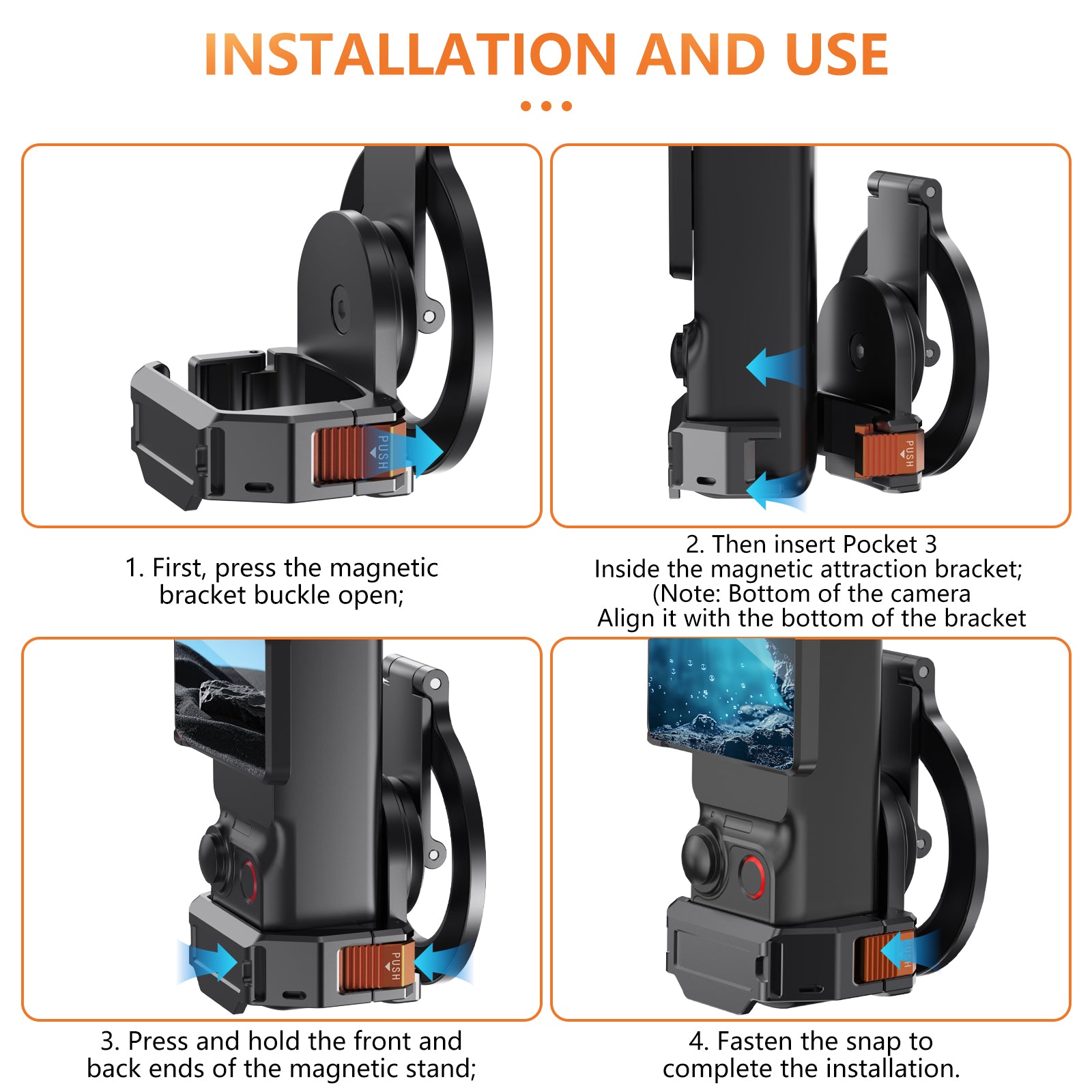 INSTALLATION AND USE

PUSH

PUSH

1. First, press the magnetic bracket buckle open;

2. Then insert Pocket 3
Inside the magnetic attraction bracket;
(Note: Bottom of the camera
Align it with the bottom of the bracket

PUSH

3. Press and hold the front and back ends of the magnetic stand;

4. Fasten the snap to complete the installation.