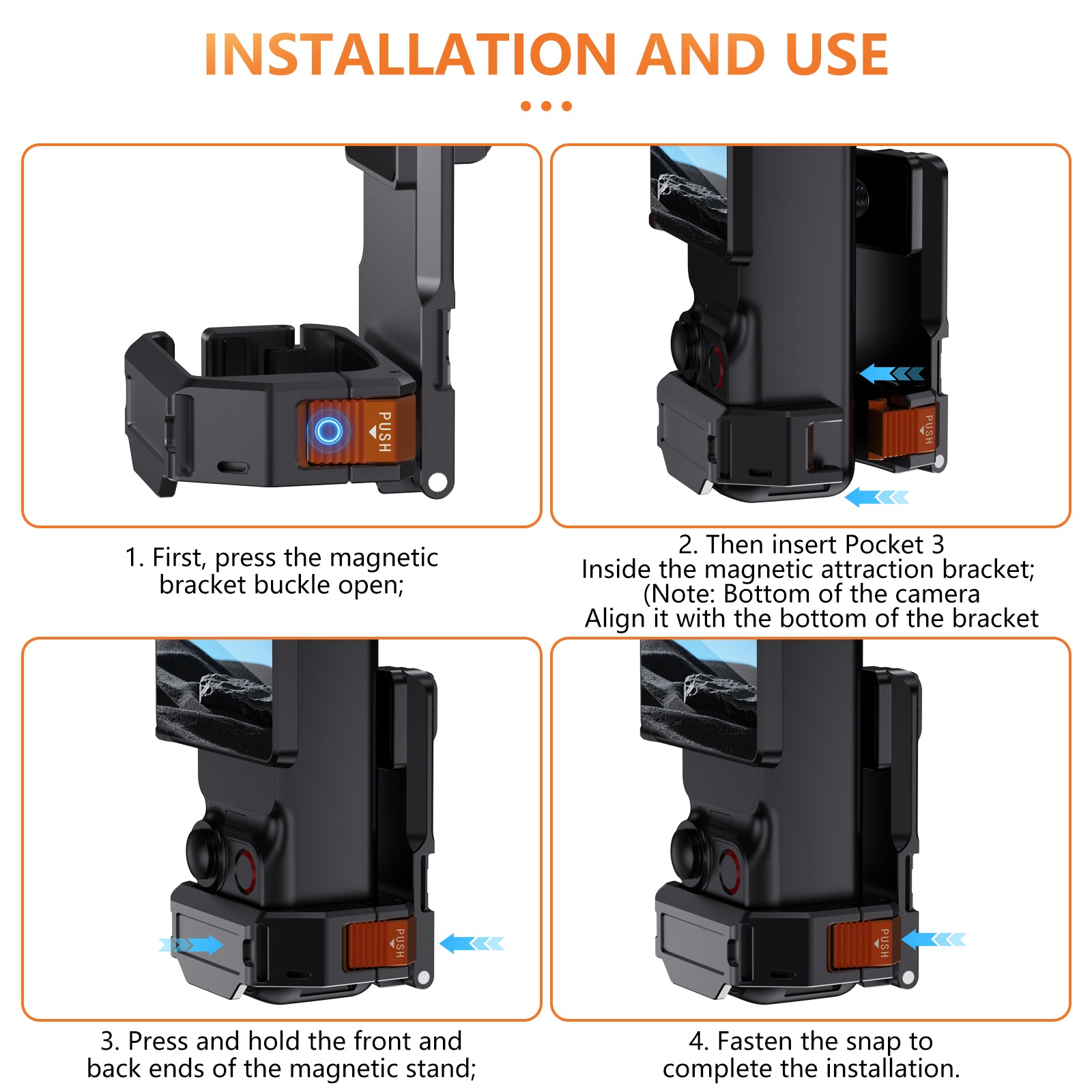 INSTALLATION AND USE

PUSH

PUSH

1. First, press the magnetic bracket buckle open;

2. Then insert Pocket 3 Inside the magnetic attraction bracket; (Note: Bottom of the camera Align it with the bottom of the bracket

PUSH

PUSH

3. Press and hold the front and back ends of the magnetic stand;

4. Fasten the snap to complete the installation.