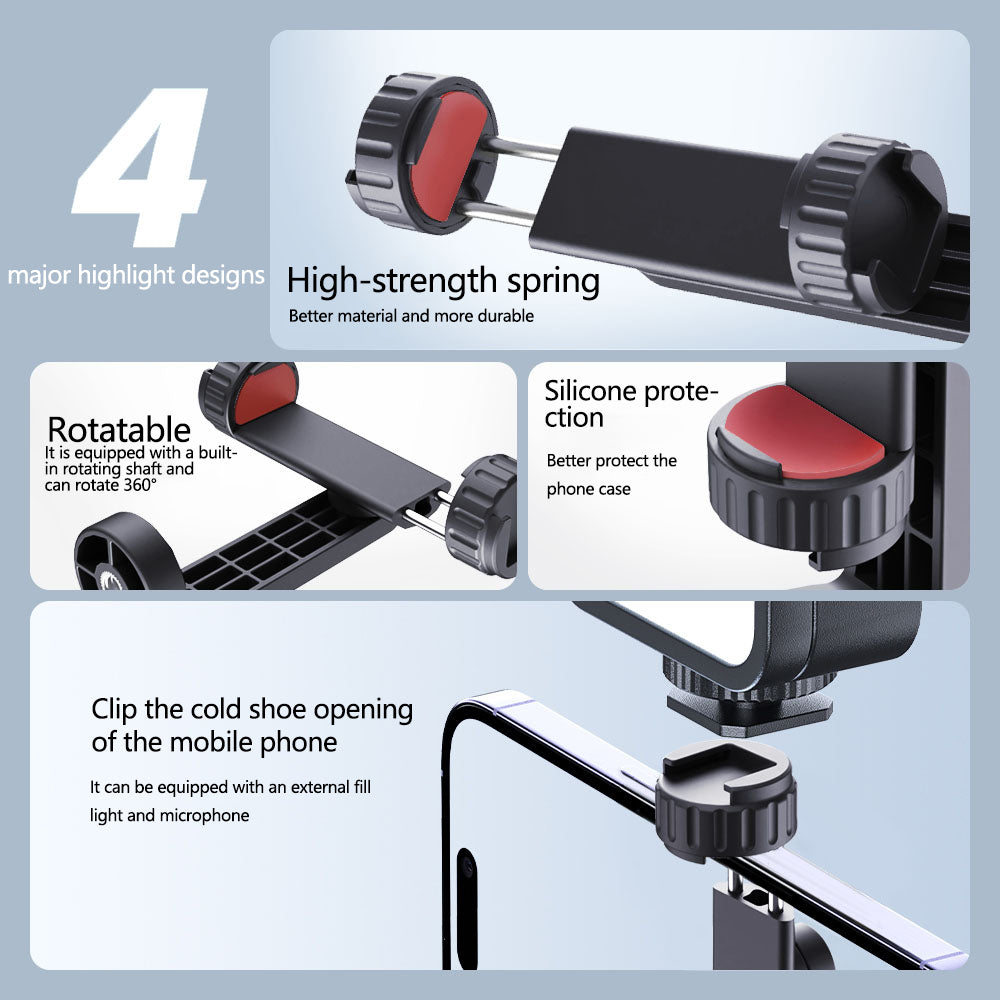 4
major highlight designs

High-strength spring
Better material and more durable

Rotatable
It is equipped with a built-in rotating shaft and can rotate 360°

Silicone protection
Better protect the phone case

Clip the cold shoe opening of the mobile phone
It can be equipped with an external fill light and microphone