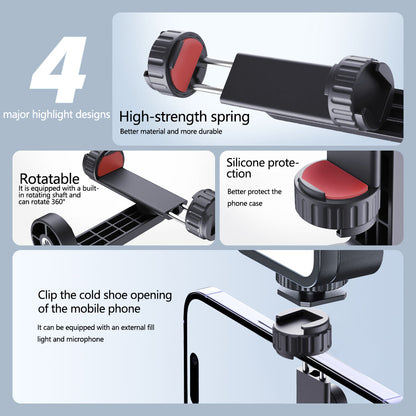 4
major highlight designs

High-strength spring
Better material and more durable

Rotatable
It is equipped with a built-in rotating shaft and can rotate 360°

Silicone protection
Better protect the phone case

Clip the cold shoe opening of the mobile phone
It can be equipped with an external fill light and microphone