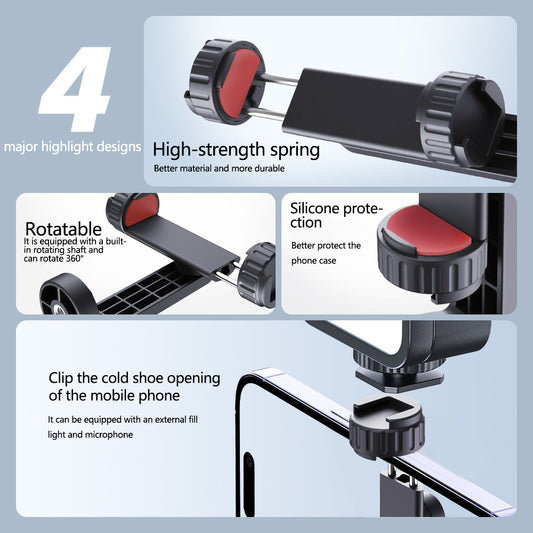 4

major highlight designs

High-strength spring

Better material and more durable

Rotatable

It is equipped with a built-in rotating shaft and can rotate 360°

Silicone protection

Better protect the phone case

Clip the cold shoe opening of the mobile phone

It can be equipped with an external fill light and microphone