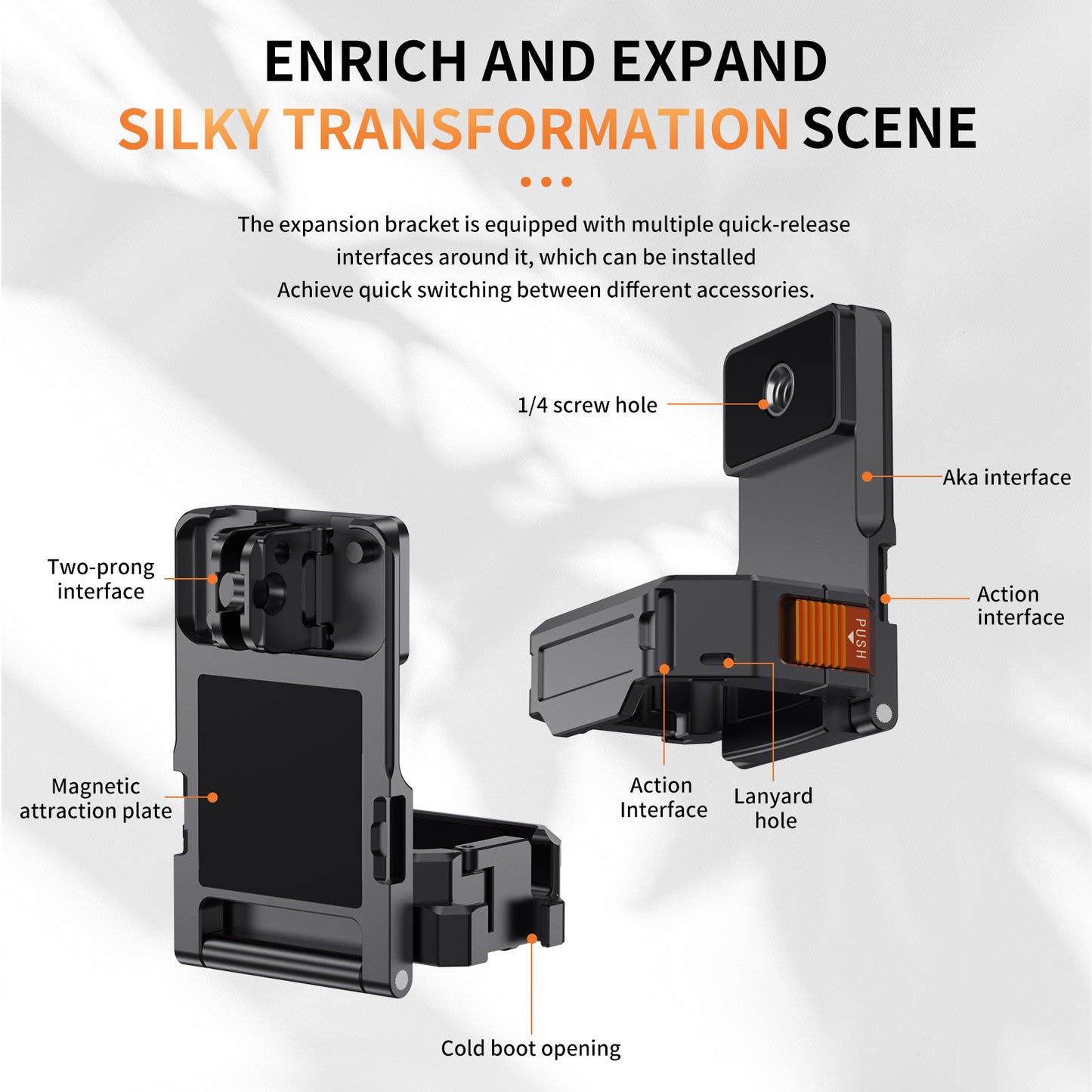 ENRICH AND EXPAND
SILKY TRANSFORMATION SCENE

The expansion bracket is equipped with multiple quick-release interfaces around it, which can be installed
Achieve quick switching between different accessories.

1/4 screw hole

Aka interface

Two-prong interface

Action interface

PUSH

Magnetic attraction plate

Action Interface

Lanyard hole

Cold boot opening