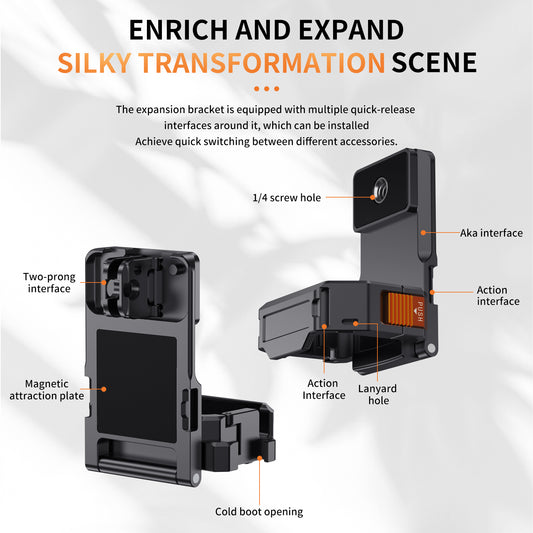 ENRICH AND EXPAND
SILKY TRANSFORMATION SCENE

The expansion bracket is equipped with multiple quick-release interfaces around it, which can be installed
Achieve quick switching between different accessories.

1/4 screw hole

Aka interface

Two-prong interface

Action interface

PUSH

Magnetic attraction plate

Action Interface

Lanyard hole

Cold boot opening