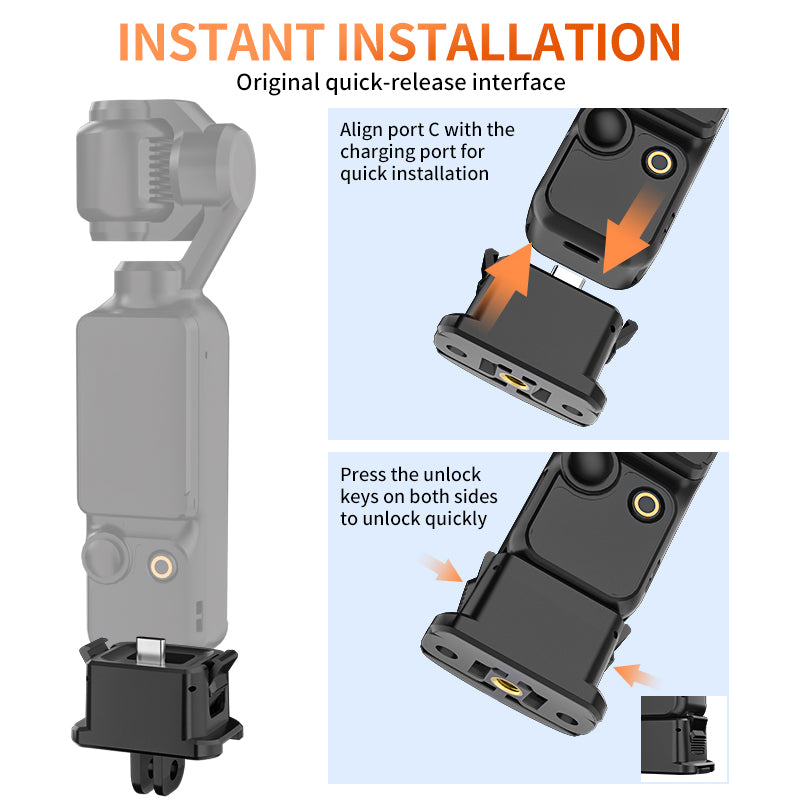 INSTANT INSTALLATION

Original quick-release interface

Align port C with the charging port for quick installation

Press the unlock keys on both sides to unlock quickly