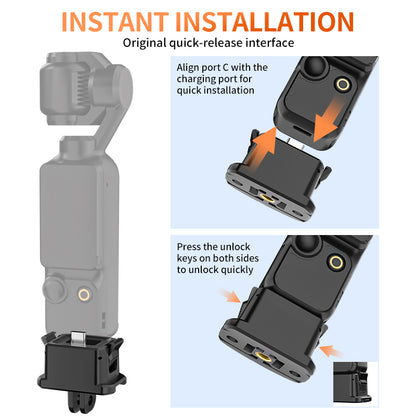 INSTANT INSTALLATION
Original quick-release interface

Align port C with the charging port for quick installation

Press the unlock keys on both sides to unlock quickly